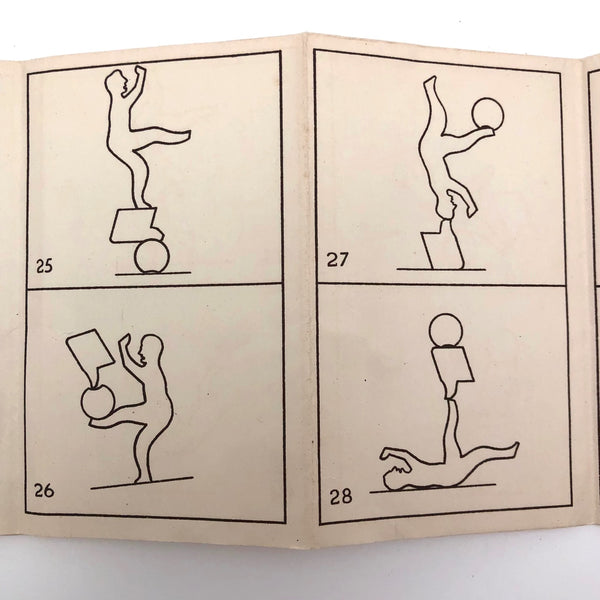 25

26

27

28